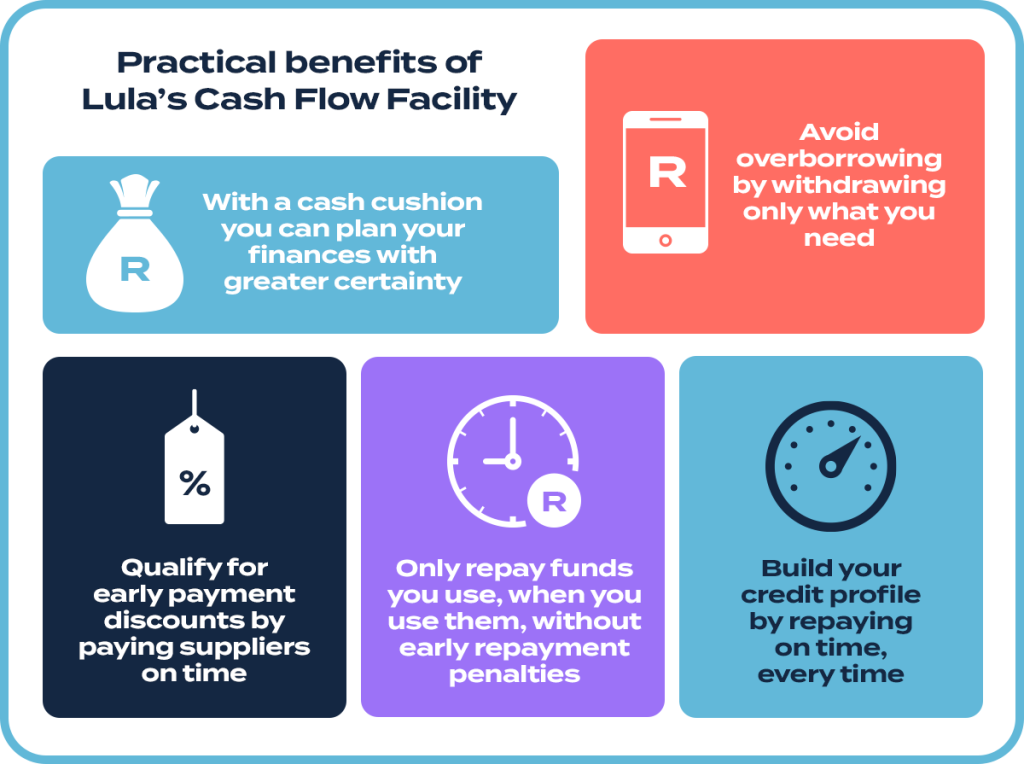 Practical benefits of Lula's Cash Flow Facility

R

With a cash cushion you can plan your finances with greater certainty

R

Avoid overborrowing by withdrawing only what you need

%

Qualify for early payment discounts by paying suppliers on time

R

Only repay funds you use, when you use them, without early repayment penalties

Build your credit profile by repaying on time, every time